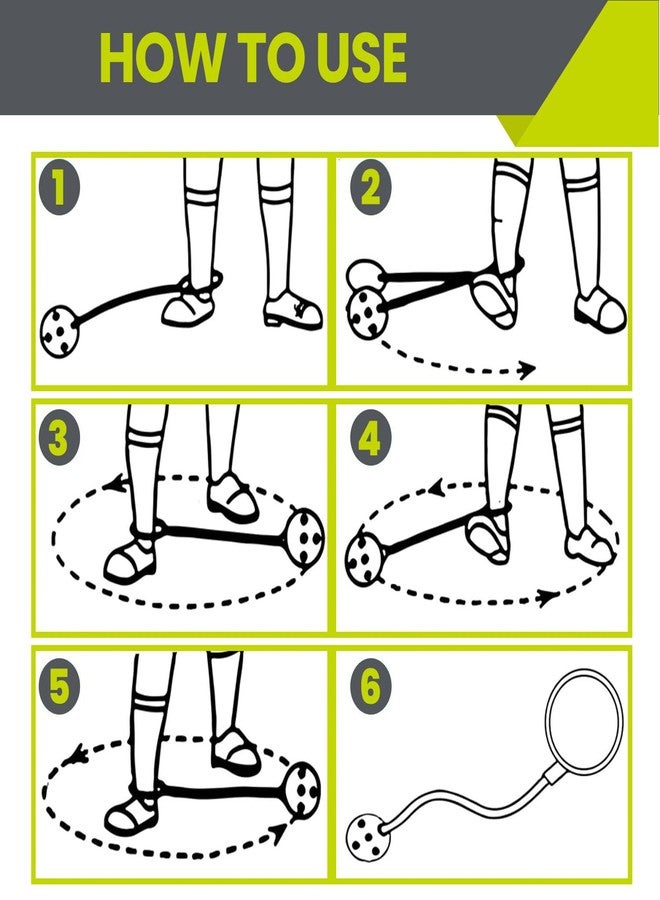 HOW TO USE

1

2

3

4

5

6